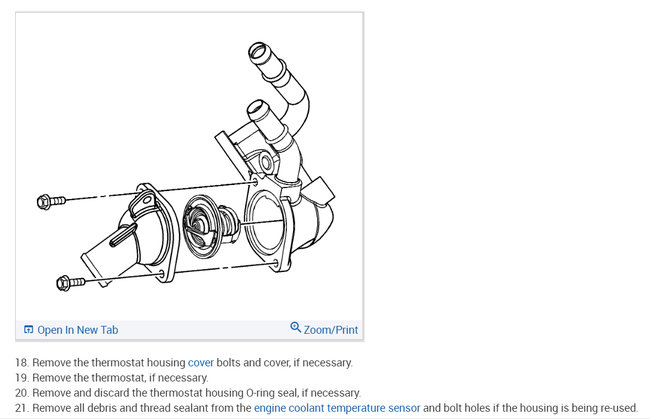 Open In New Tab

Zoom/Print

18. Remove the thermostat housing cover bolts and cover, if necessary.
19. Remove the thermostat, if necessary.
20. Remove and discard the thermostat housing O-ring seal, if necessary.
21. Remove all debris and thread sealant from the engine coolant temperature sensor and bolt holes if the housing is being re-used.