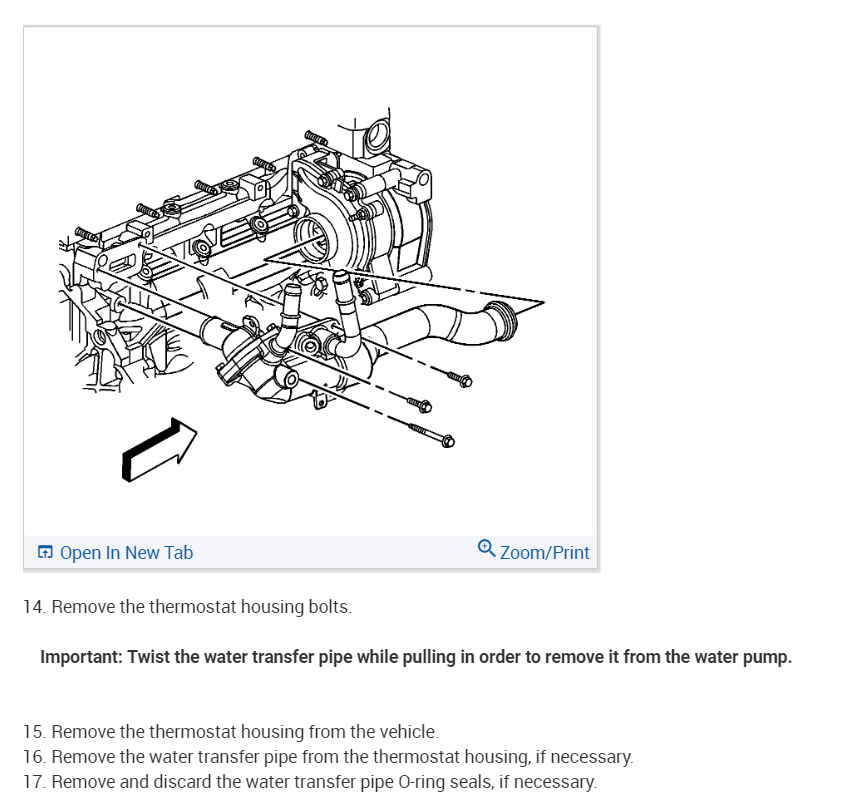 Open In New Tab
Zoom/Print

14. Remove the thermostat housing bolts.

Important: Twist the water transfer pipe while pulling in order to remove it from the water pump.

15. Remove the thermostat housing from the vehicle.
16. Remove the water transfer pipe from the thermostat housing, if necessary.
17. Remove and discard the water transfer pipe O-ring seals, if necessary.