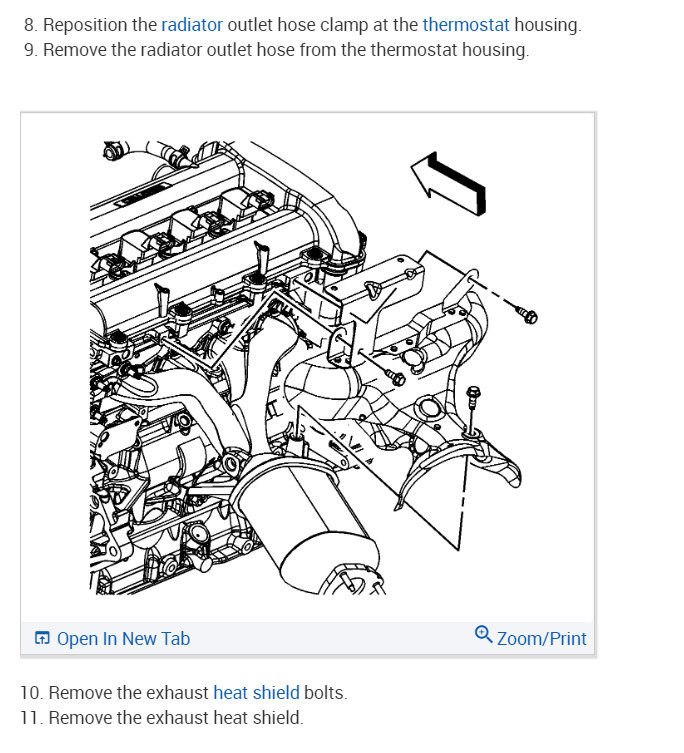 8. Reposition the radiator outlet hose clamp at the thermostat housing.
9. Remove the radiator outlet hose from the thermostat housing.

Open In New Tab

Zoom/Print

10. Remove the exhaust heat shield bolts.
11. Remove the exhaust heat shield.