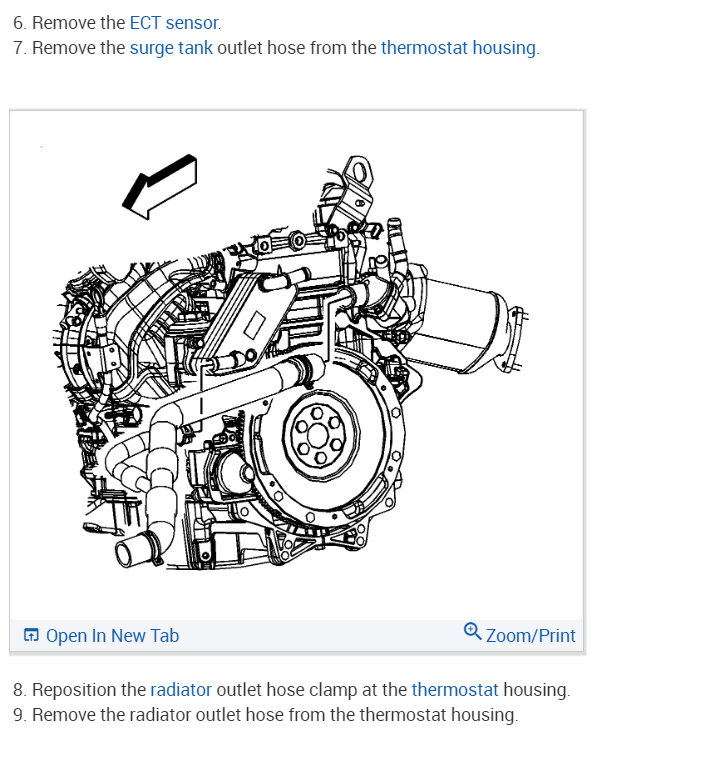 6. Remove the ECT sensor.
7. Remove the surge tank outlet hose from the thermostat housing.

Open In New Tab

Zoom/Print

8. Reposition the radiator outlet hose clamp at the thermostat housing.
9. Remove the radiator outlet hose from the thermostat housing.