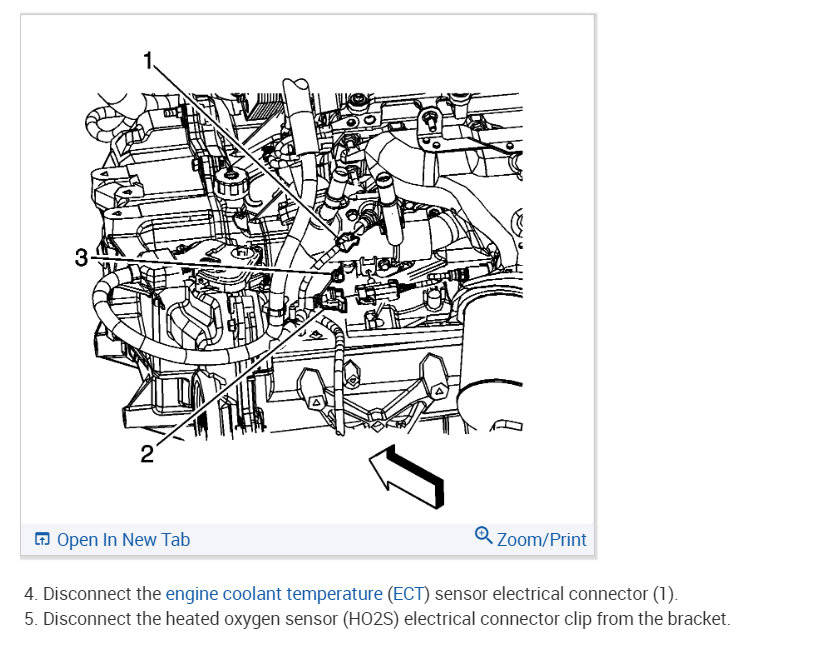 1

3

2

Open In New Tab

Zoom/Print

4. Disconnect the engine coolant temperature (ECT) sensor electrical connector (1).
5. Disconnect the heated oxygen sensor (HO2S) electrical connector clip from the bracket.