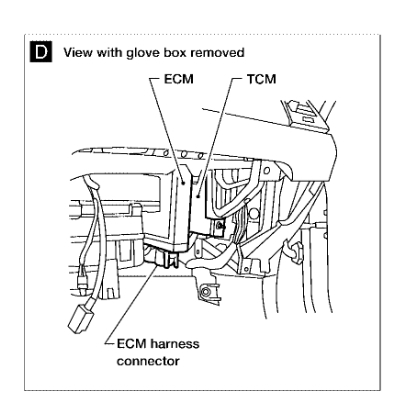 D View with glove box removed

ECM

TCM

ECM harness connector