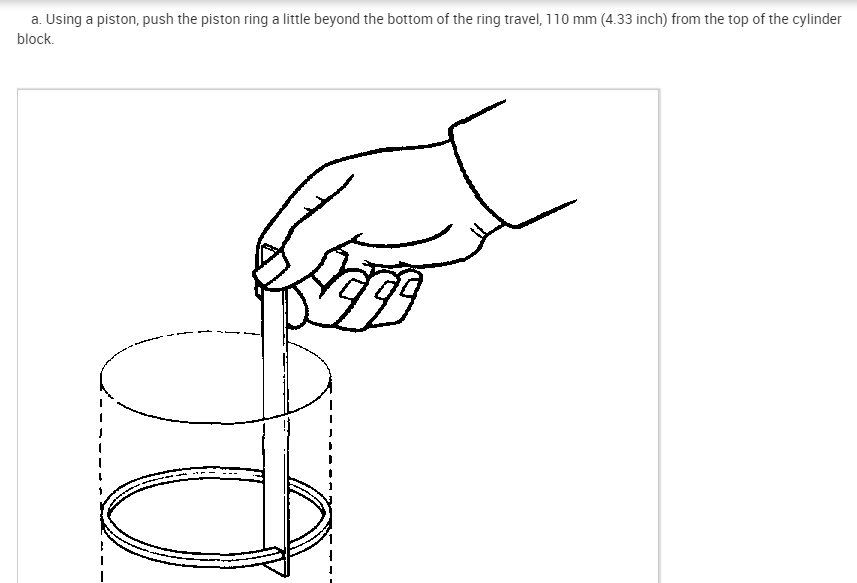 a. Using a piston, push the piston ring a little beyond the bottom of the ring travel, 110 mm (4.33 inch) from the top of the cylinder block.