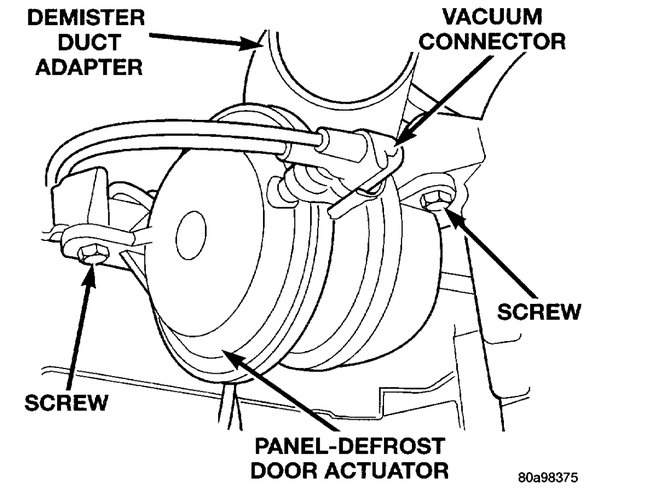 DEMISTER DUCT ADAPTER

VACUUM CONNECTOR

SCREW

SCREW

PANEL-DEFROST DOOR ACTUATOR

80a98375