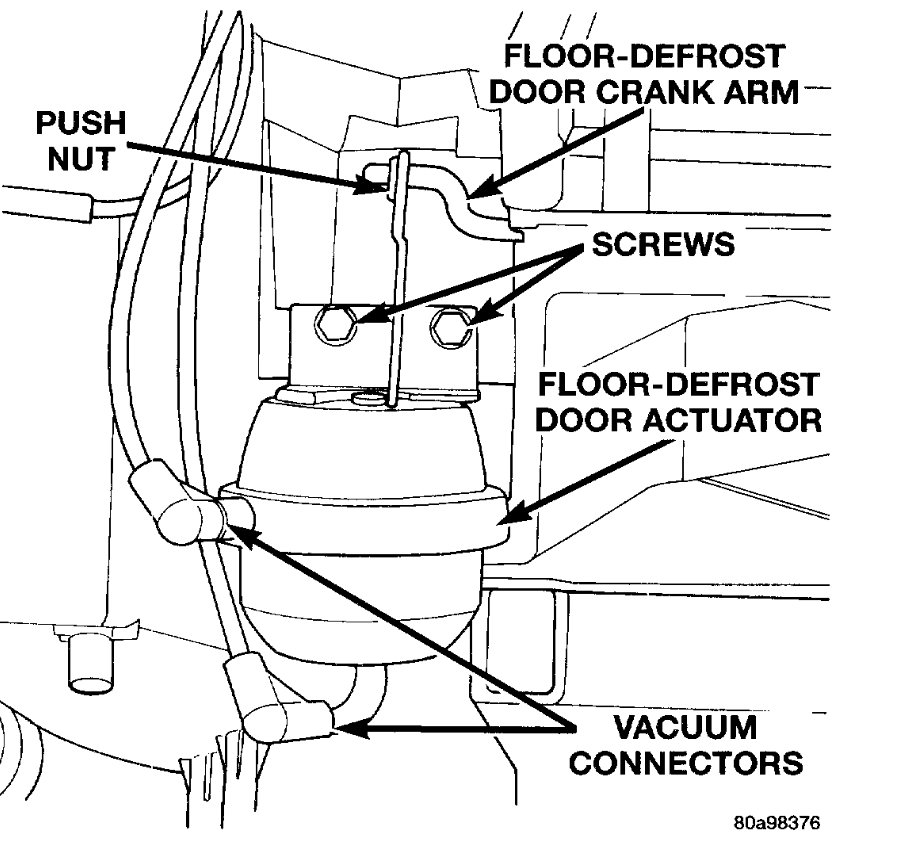 FLOOR-DEFROST DOOR CRANK ARM

PUSH NUT

SCREWS

FLOOR-DEFROST DOOR ACTUATOR

VACUUM CONNECTORS

80a98376