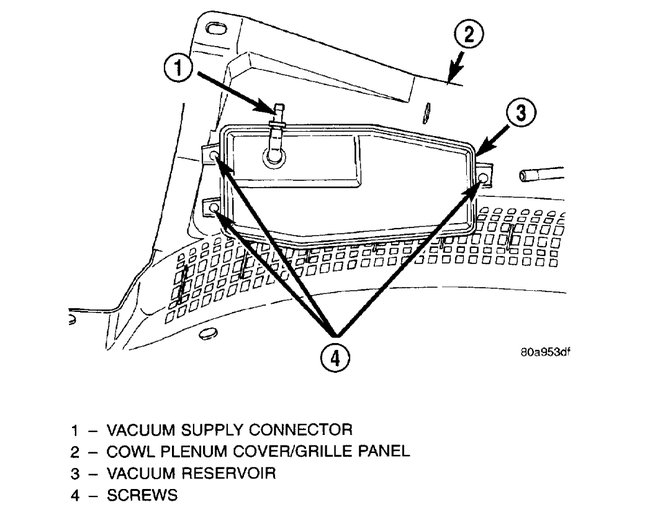 1

2

3

4

80a953df

1 – VACUUM SUPPLY CONNECTOR
2 – COWL PLENUM COVER/GRILLE PANEL
3 – VACUUM RESERVOIR
4 – SCREWS