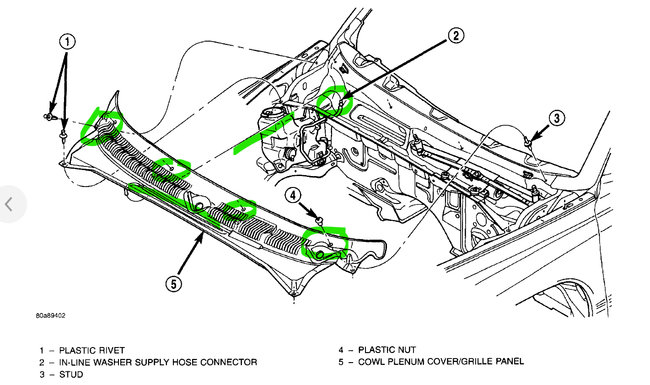 1
2
3
4
5

80a89402

1 – PLASTIC RIVET
2 – IN-LINE WASHER SUPPLY HOSE CONNECTOR
3 – STUD

4 – PLASTIC NUT
5 – COWL PLENUM COVER/GRILLE PANEL