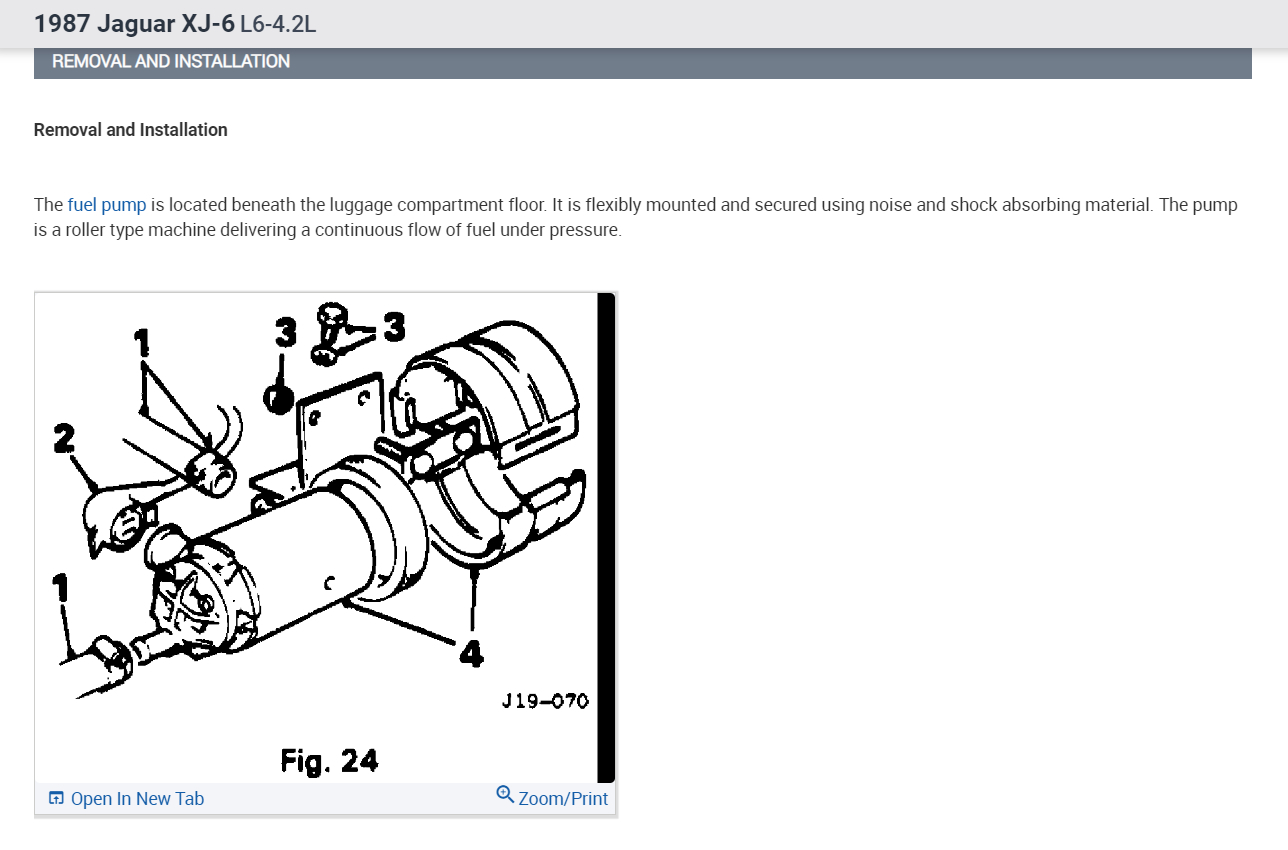 1987 Jaguar XJ-6 L6-4.2L

REMOVAL AND INSTALLATION

Removal and Installation

The fuel pump is located beneath the luggage compartment floor. It is flexibly mounted and secured using noise and shock absorbing material. The pump is a roller type machine delivering a continuous flow of fuel under pressure.

1
3
3
2
1
4
J19-070

Fig. 24

Open In New Tab
Zoom/Print