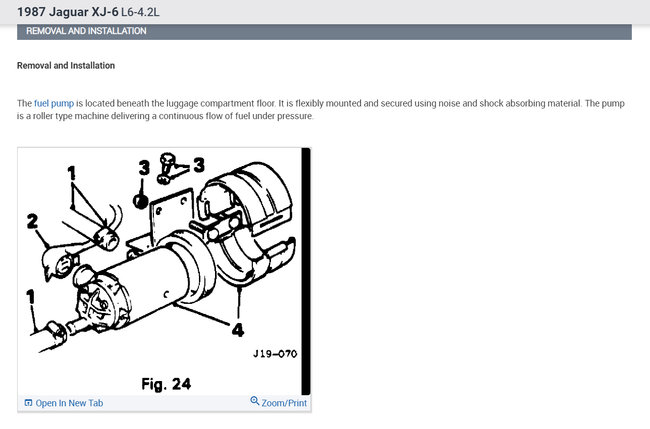 1987 Jaguar XJ-6 L6-4.2L

REMOVAL AND INSTALLATION

Removal and Installation

The fuel pump is located beneath the luggage compartment floor. It is flexibly mounted and secured using noise and shock absorbing material. The pump is a roller type machine delivering a continuous flow of fuel under pressure.

1
3
3
2
1
4
J19-070
Fig. 24

Open In New Tab
Zoom/Print