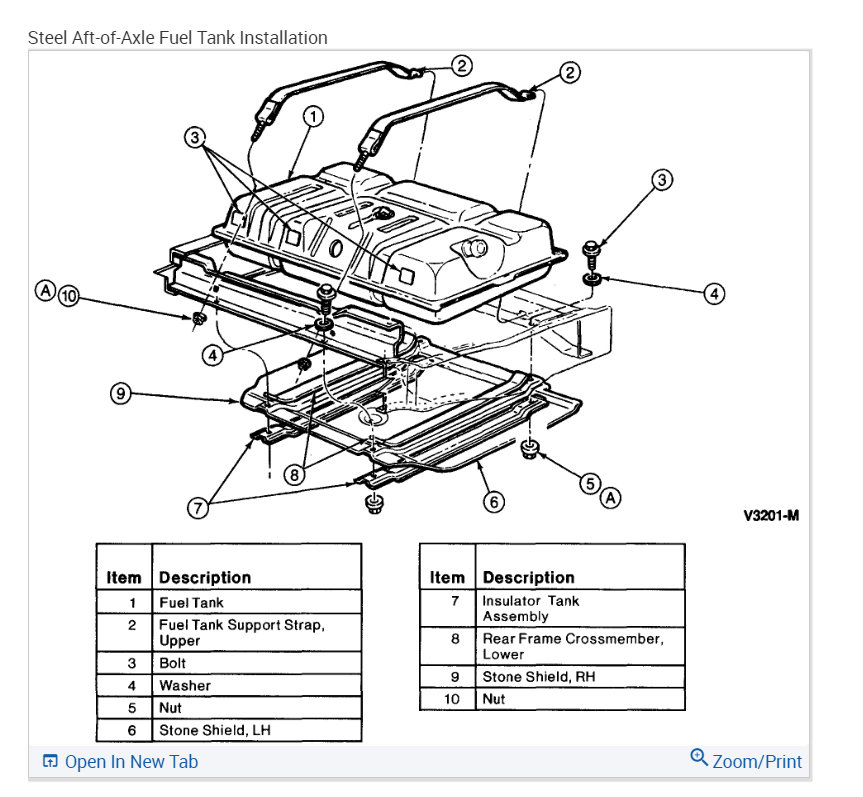 Steel Aft-of-Axle Fuel Tank Installation

2
2
1
3
3
A 10
4
4
9
8
7
6
5 A

V3201-M

| Item | Description |
|---|---|
| 1 | Fuel Tank |
| 2 | Fuel Tank Support Strap, Upper |
| 3 | Bolt |
| 4 | Washer |
| 5 | Nut |
| 6 | Stone Shield, LH |

| Item | Description |
|---|---|
| 7 | Insulator Tank Assembly |
| 8 | Rear Frame Crossmember, Lower |
| 9 | Stone Shield, RH |
| 10 | Nut |

Open In New Tab
Zoom/Print