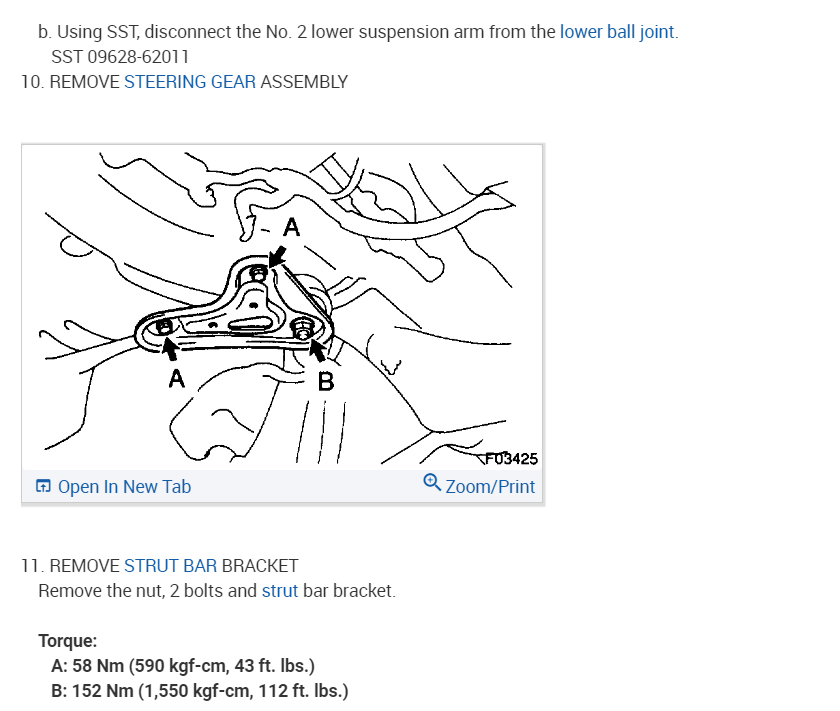 b. Using SST, disconnect the No. 2 lower suspension arm from the lower ball joint.
SST 09628-62011
10. REMOVE STEERING GEAR ASSEMBLY

A
A
B
F03425
Open In New Tab
Zoom/Print

11. REMOVE STRUT BAR BRACKET
Remove the nut, 2 bolts and strut bar bracket.

Torque:
A: 58 Nm (590 kgf-cm, 43 ft. lbs.)
B: 152 Nm (1,550 kgf-cm, 112 ft. lbs.)