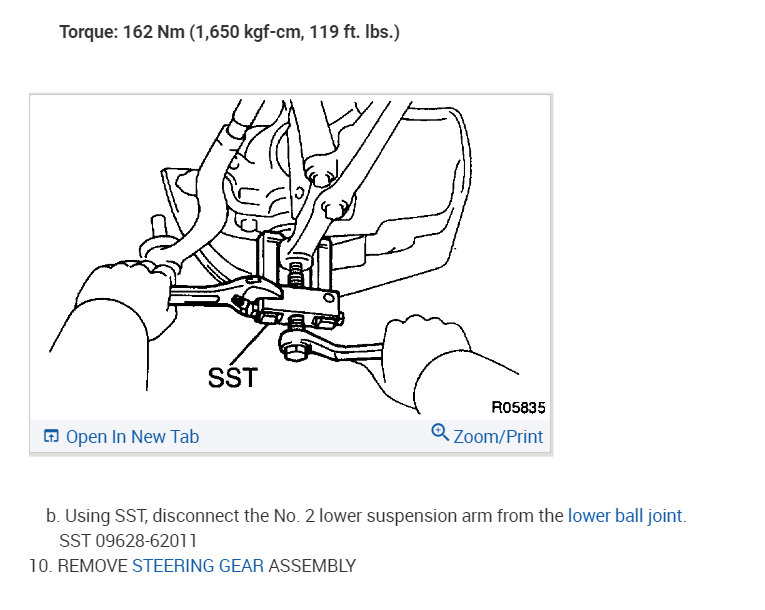 Torque: 162 Nm (1,650 kgf-cm, 119 ft. lbs.)

SST

R05835

Open In New Tab

Zoom/Print

b. Using SST, disconnect the No. 2 lower suspension arm from the lower ball joint.
SST 09628-62011

10. REMOVE STEERING GEAR ASSEMBLY