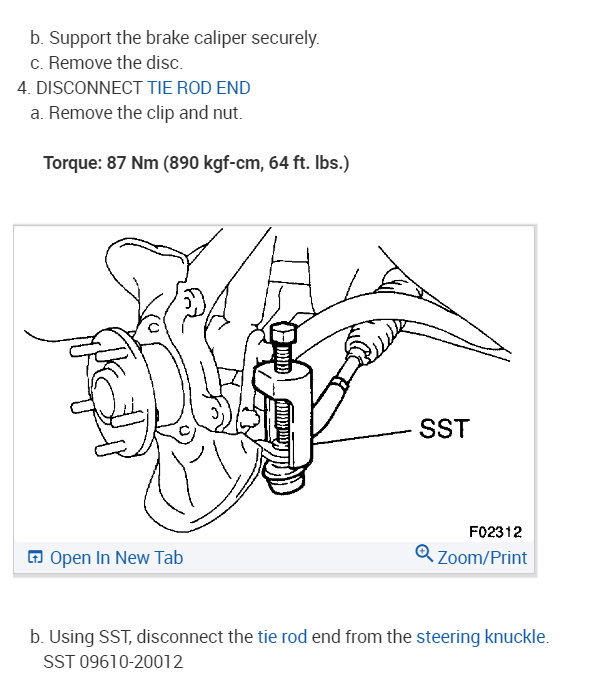 b. Support the brake caliper securely.
c. Remove the disc.
4. DISCONNECT TIE ROD END
a. Remove the clip and nut.

Torque: 87 Nm (890 kgf-cm, 64 ft. lbs.)

SST

F02312

Open In New Tab

Zoom/Print

b. Using SST, disconnect the tie rod end from the steering knuckle.
SST 09610-20012