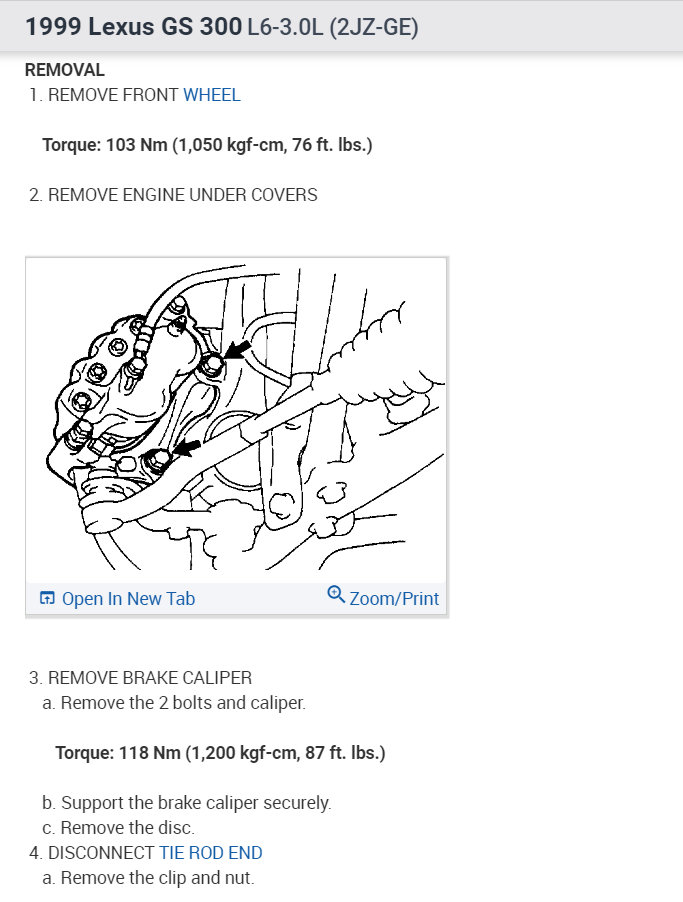 1999 Lexus GS 300 L6-3.0L (2JZ-GE)

REMOVAL
1. REMOVE FRONT WHEEL

Torque: 103 Nm (1,050 kgf-cm, 76 ft. lbs.)

2. REMOVE ENGINE UNDER COVERS

Open In New Tab    Zoom/Print

3. REMOVE BRAKE CALIPER
a. Remove the 2 bolts and caliper.

Torque: 118 Nm (1,200 kgf-cm, 87 ft. lbs.)

b. Support the brake caliper securely.
c. Remove the disc.
4. DISCONNECT TIE ROD END
a. Remove the clip and nut.