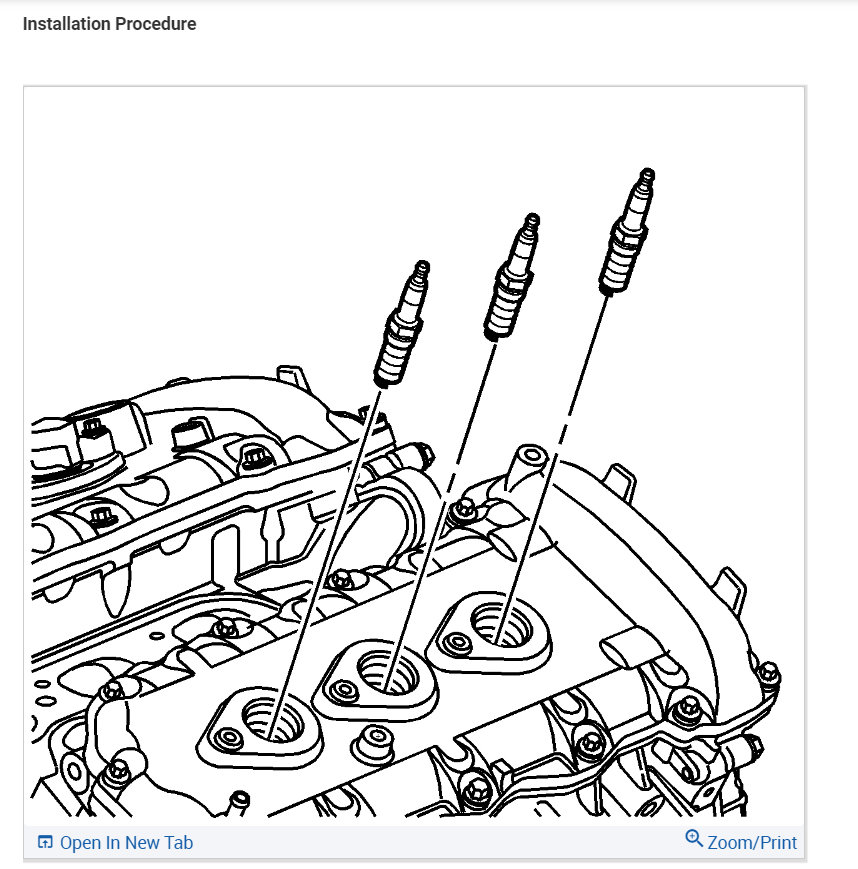 Installation Procedure

Open In New Tab

Zoom/Print