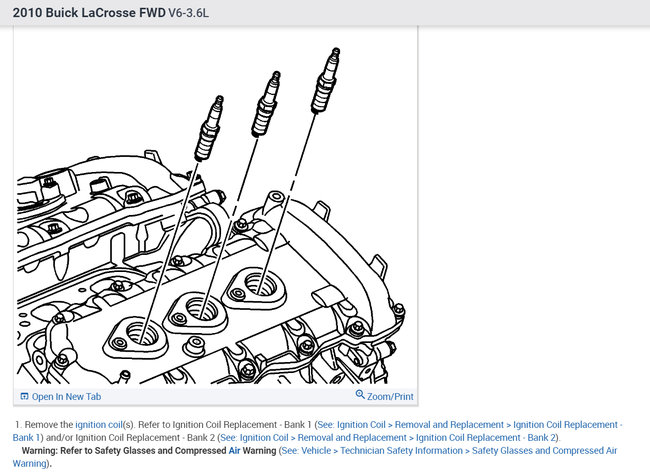 2010 Buick LaCrosse FWD V6-3.6L

Open In New Tab

Zoom/Print

1. Remove the ignition coil(s). Refer to Ignition Coil Replacement - Bank 1 (See: Ignition Coil > Removal and Replacement > Ignition Coil Replacement - Bank 1) and/or Ignition Coil Replacement - Bank 2 (See: Ignition Coil > Removal and Replacement > Ignition Coil Replacement - Bank 2).

Warning: Refer to Safety Glasses and Compressed Air Warning (See: Vehicle > Technician Safety Information > Safety Glasses and Compressed Air Warning).