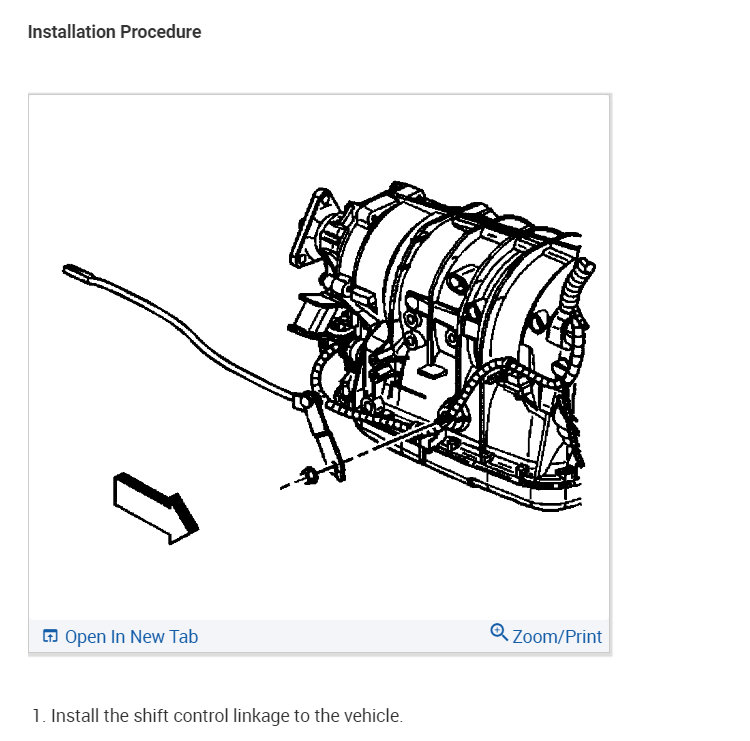 Installation Procedure

Open In New Tab

Zoom/Print

1. Install the shift control linkage to the vehicle.