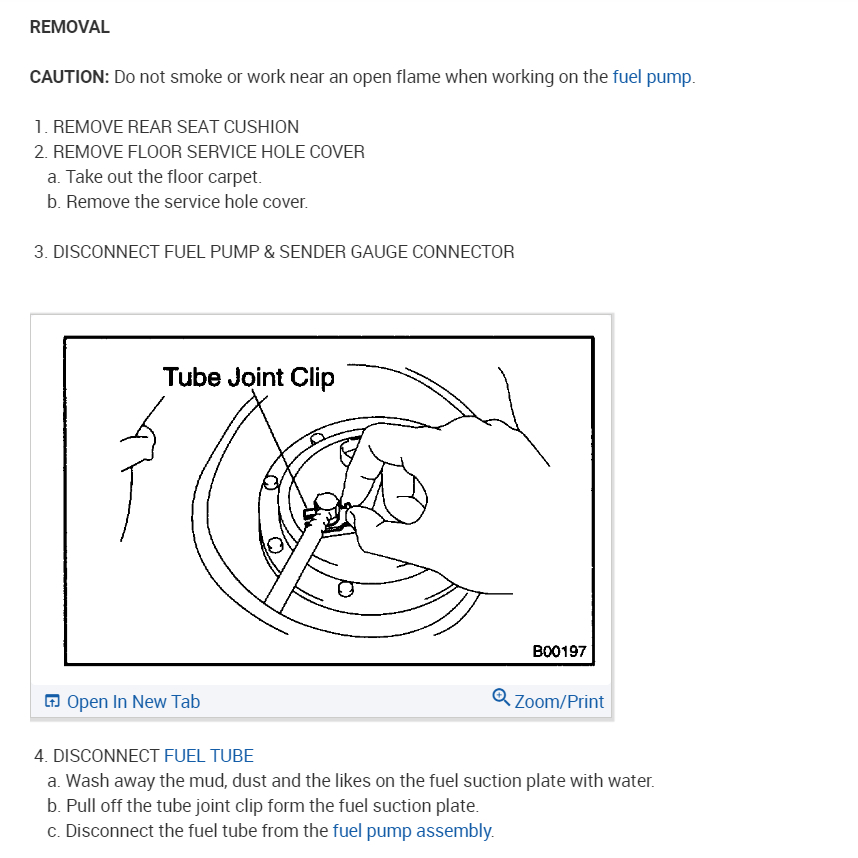 REMOVAL

CAUTION: Do not smoke or work near an open flame when working on the fuel pump.

1. REMOVE REAR SEAT CUSHION
2. REMOVE FLOOR SERVICE HOLE COVER
a. Take out the floor carpet.
b. Remove the service hole cover.

3. DISCONNECT FUEL PUMP & SENDER GAUGE CONNECTOR

Tube Joint Clip

B00197

Open In New Tab

Zoom/Print

4. DISCONNECT FUEL TUBE
a. Wash away the mud, dust and the likes on the fuel suction plate with water.
b. Pull off the tube joint clip form the fuel suction plate.
c. Disconnect the fuel tube from the fuel pump assembly.