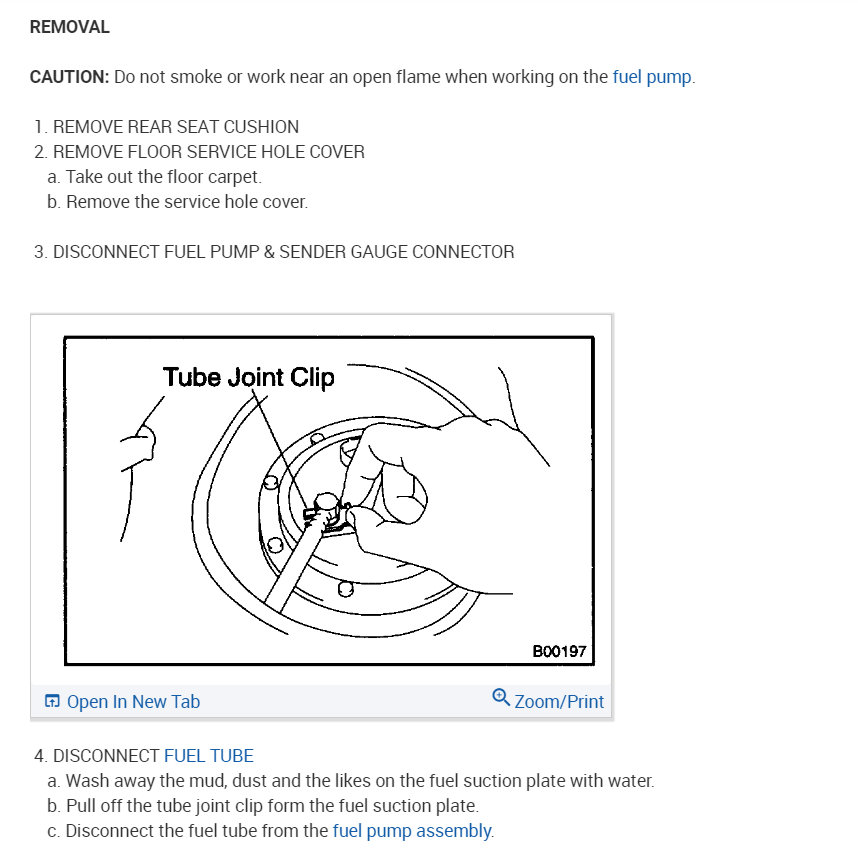 REMOVAL

CAUTION: Do not smoke or work near an open flame when working on the fuel pump.

1. REMOVE REAR SEAT CUSHION
2. REMOVE FLOOR SERVICE HOLE COVER
a. Take out the floor carpet.
b. Remove the service hole cover.

3. DISCONNECT FUEL PUMP & SENDER GAUGE CONNECTOR

Tube Joint Clip

B00197

Open In New Tab

Zoom/Print

4. DISCONNECT FUEL TUBE
a. Wash away the mud, dust and the likes on the fuel suction plate with water.
b. Pull off the tube joint clip form the fuel suction plate.
c. Disconnect the fuel tube from the fuel pump assembly.