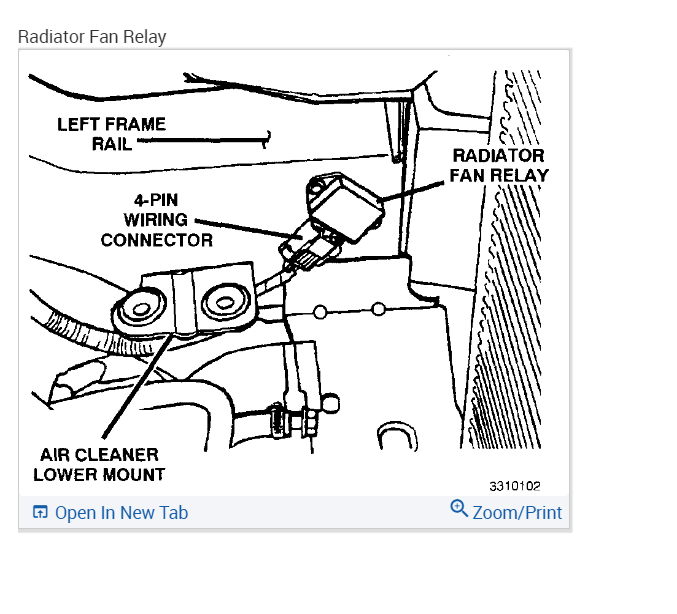 Radiator Fan Relay

LEFT FRAME RAIL

RADIATOR FAN RELAY

4-PIN WIRING CONNECTOR

AIR CLEANER LOWER MOUNT

3310102

Open In New Tab

Zoom/Print