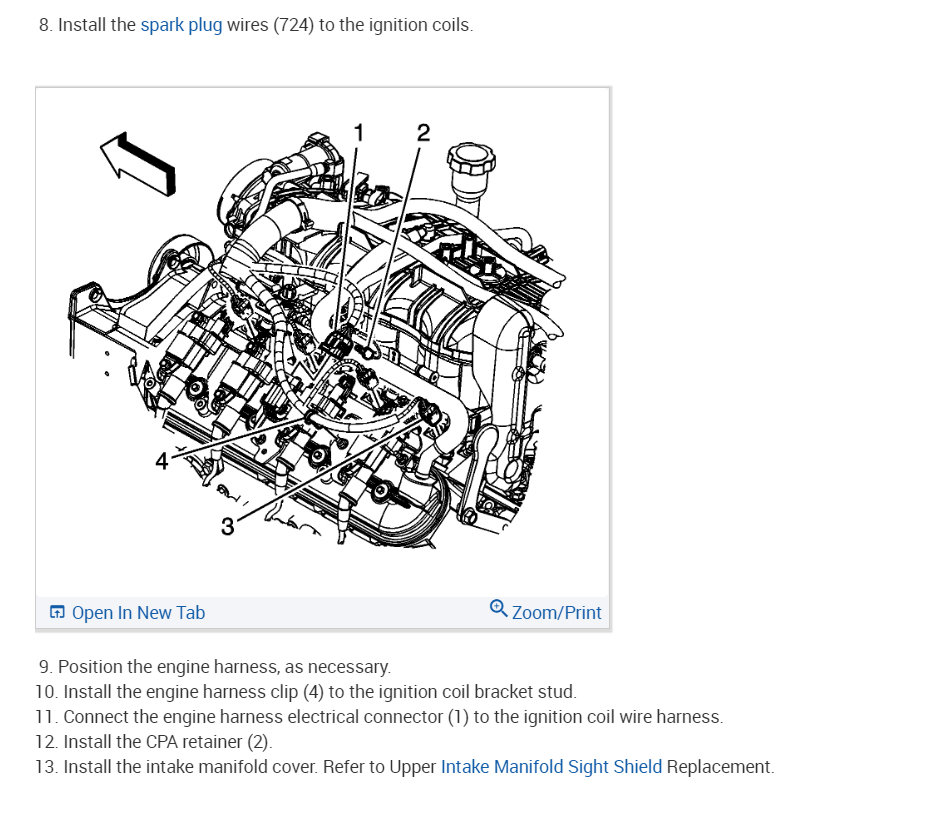 8. Install the spark plug wires (724) to the ignition coils.

1
2
4
3

Open In New Tab
Zoom/Print

9. Position the engine harness, as necessary.
10. Install the engine harness clip (4) to the ignition coil bracket stud.
11. Connect the engine harness electrical connector (1) to the ignition coil wire harness.
12. Install the CPA retainer (2).
13. Install the intake manifold cover. Refer to Upper Intake Manifold Sight Shield Replacement.