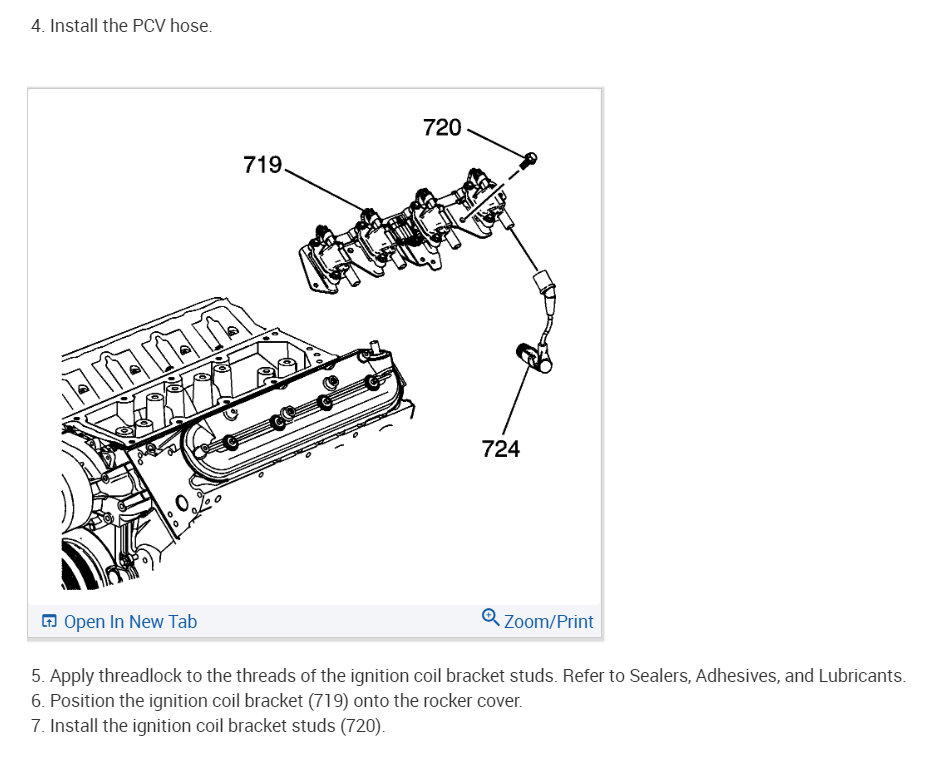 4. Install the PCV hose.

720
719
724

Open In New Tab
Zoom/Print

5. Apply threadlock to the threads of the ignition coil bracket studs. Refer to Sealers, Adhesives, and Lubricants.
6. Position the ignition coil bracket (719) onto the rocker cover.
7. Install the ignition coil bracket studs (720).