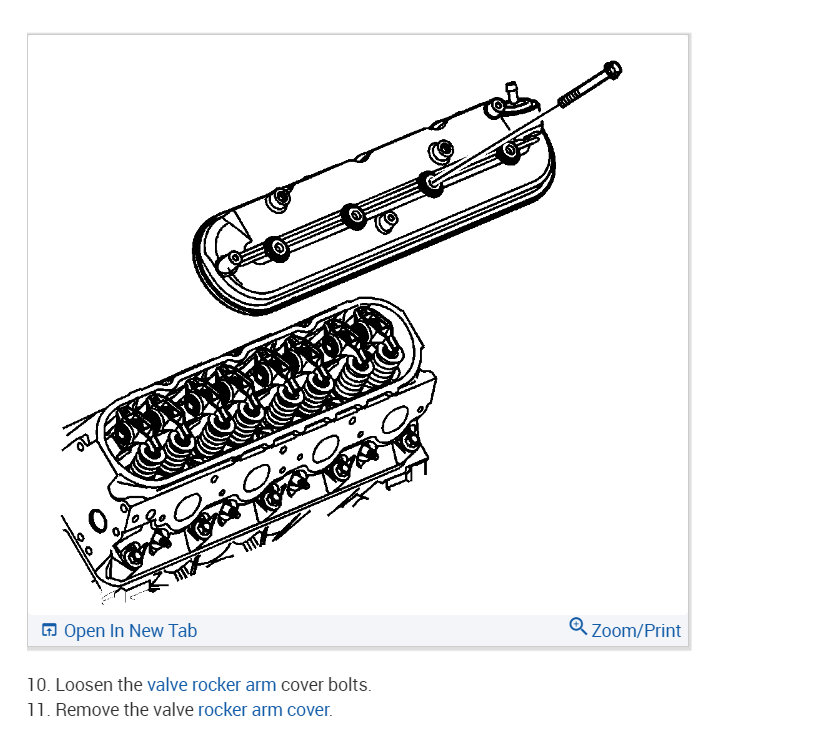 Open In New Tab

Zoom/Print

10. Loosen the valve rocker arm cover bolts.
11. Remove the valve rocker arm cover.