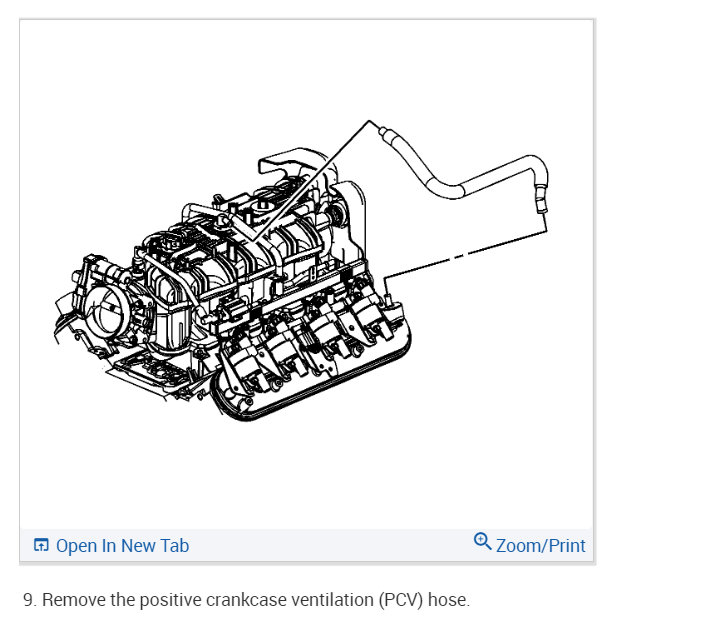 Open In New Tab

Zoom/Print

9. Remove the positive crankcase ventilation (PCV) hose.