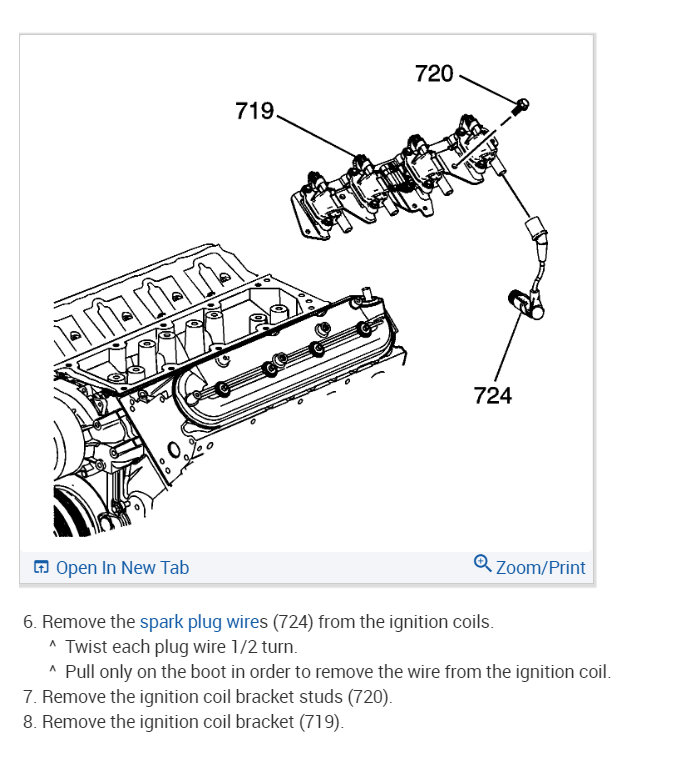 720

719

724

Open In New Tab

Zoom/Print

6. Remove the spark plug wires (724) from the ignition coils.
^ Twist each plug wire 1/2 turn.
^ Pull only on the boot in order to remove the wire from the ignition coil.
7. Remove the ignition coil bracket studs (720).
8. Remove the ignition coil bracket (719).