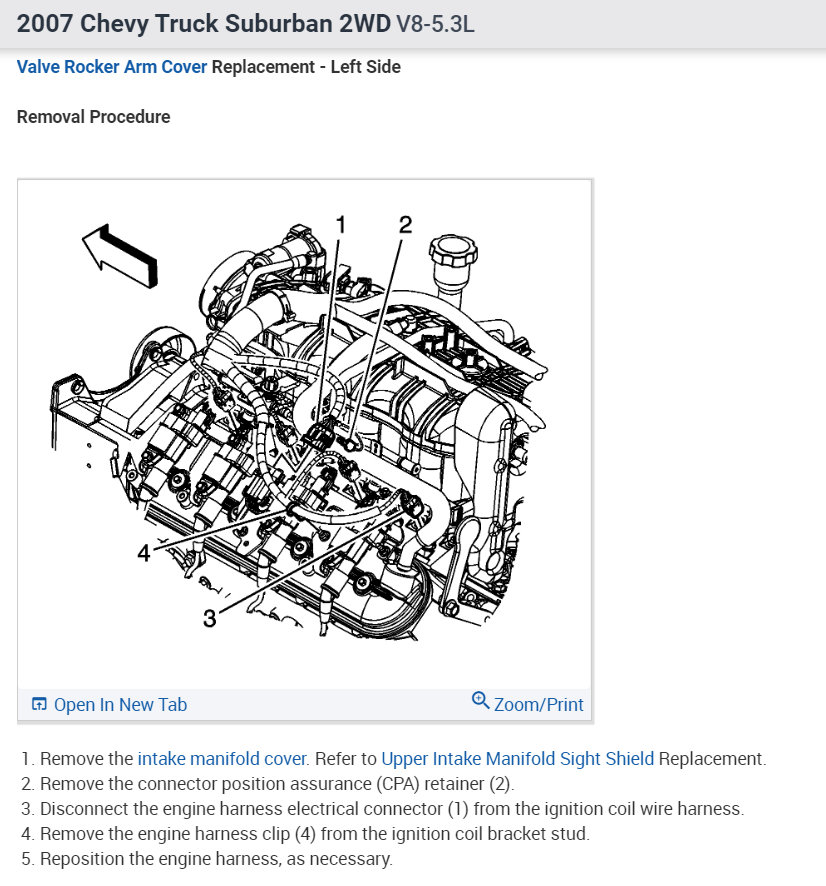 2007 Chevy Truck Suburban 2WD V8-5.3L

Valve Rocker Arm Cover Replacement - Left Side

Removal Procedure

1
2
4
3

Open In New Tab
Zoom/Print

1. Remove the intake manifold cover. Refer to Upper Intake Manifold Sight Shield Replacement.
2. Remove the connector position assurance (CPA) retainer (2).
3. Disconnect the engine harness electrical connector (1) from the ignition coil wire harness.
4. Remove the engine harness clip (4) from the ignition coil bracket stud.
5. Reposition the engine harness, as necessary.