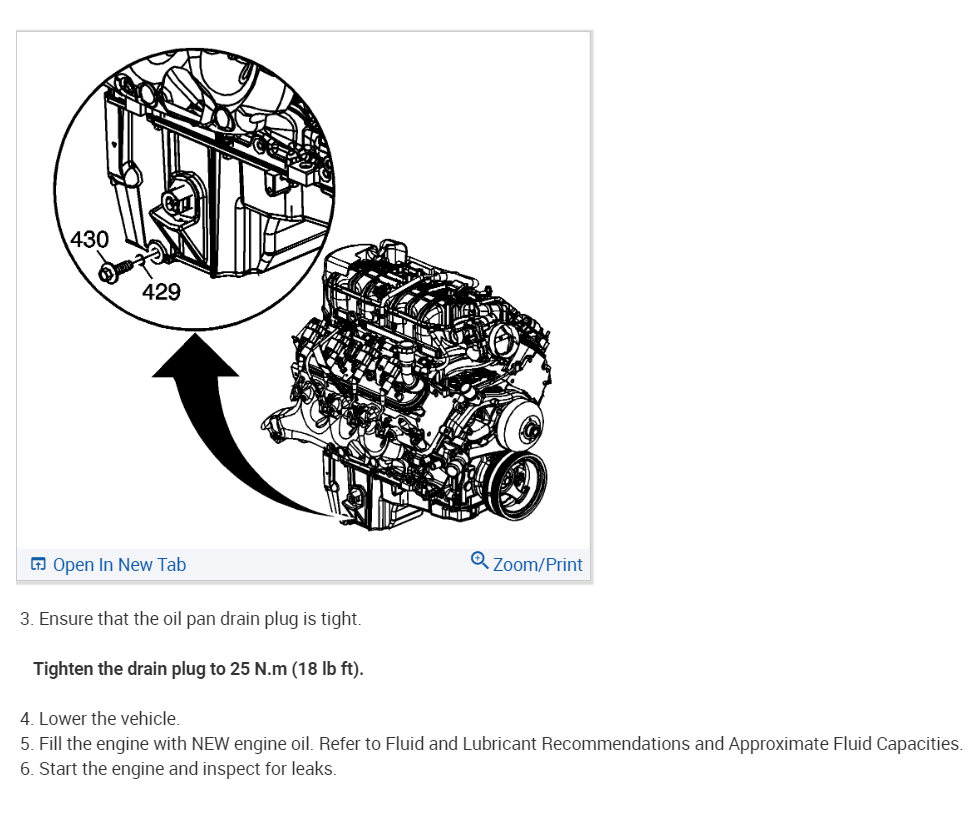 430

429

Open In New Tab

Zoom/Print

3. Ensure that the oil pan drain plug is tight.

Tighten the drain plug to 25 N.m (18 lb ft).

4. Lower the vehicle.
5. Fill the engine with NEW engine oil. Refer to Fluid and Lubricant Recommendations and Approximate Fluid Capacities.
6. Start the engine and inspect for leaks.