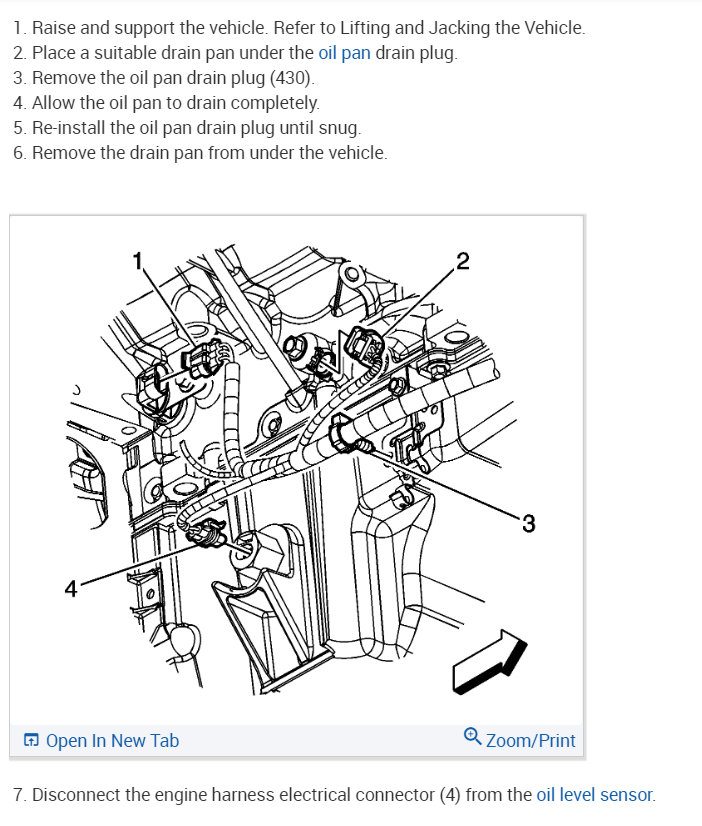 1. Raise and support the vehicle. Refer to Lifting and Jacking the Vehicle.
2. Place a suitable drain pan under the oil pan drain plug.
3. Remove the oil pan drain plug (430).
4. Allow the oil pan to drain completely.
5. Re-install the oil pan drain plug until snug.
6. Remove the drain pan from under the vehicle.

1

2

3

4

Open In New Tab

Zoom/Print

7. Disconnect the engine harness electrical connector (4) from the oil level sensor.