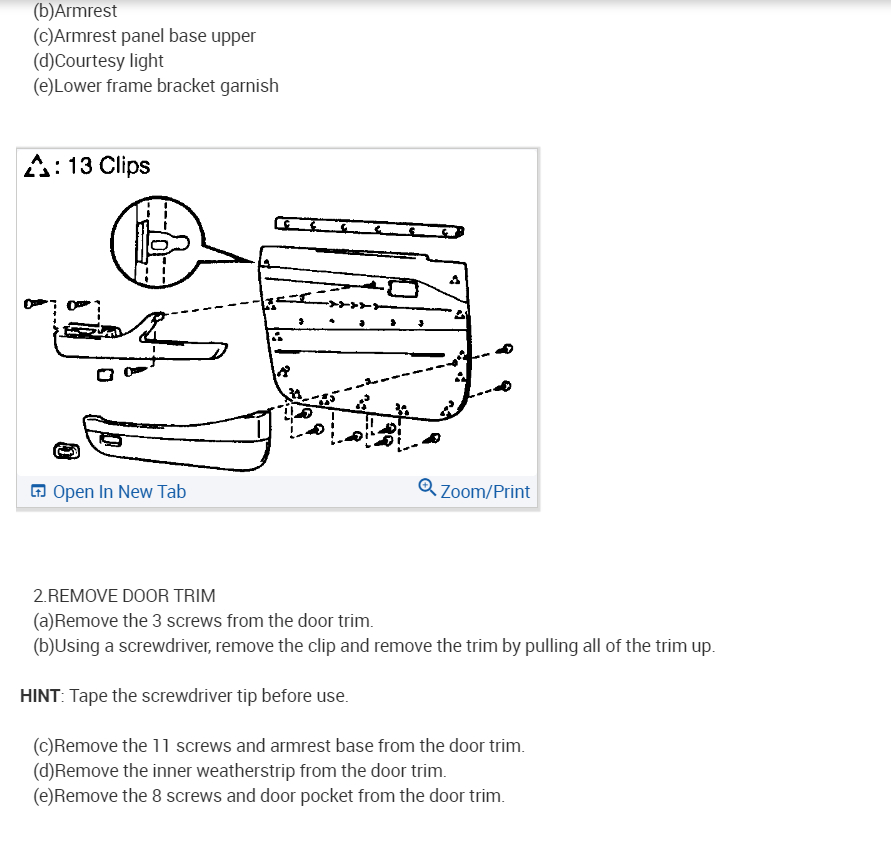 (b)Armrest
(c)Armrest panel base upper
(d)Courtesy light
(e)Lower frame bracket garnish

: 13 Clips

Open In New Tab
Zoom/Print

2.REMOVE DOOR TRIM
(a)Remove the 3 screws from the door trim.
(b)Using a screwdriver, remove the clip and remove the trim by pulling all of the trim up.

HINT: Tape the screwdriver tip before use.

(c)Remove the 11 screws and armrest base from the door trim.
(d)Remove the inner weatherstrip from the door trim.
(e)Remove the 8 screws and door pocket from the door trim.