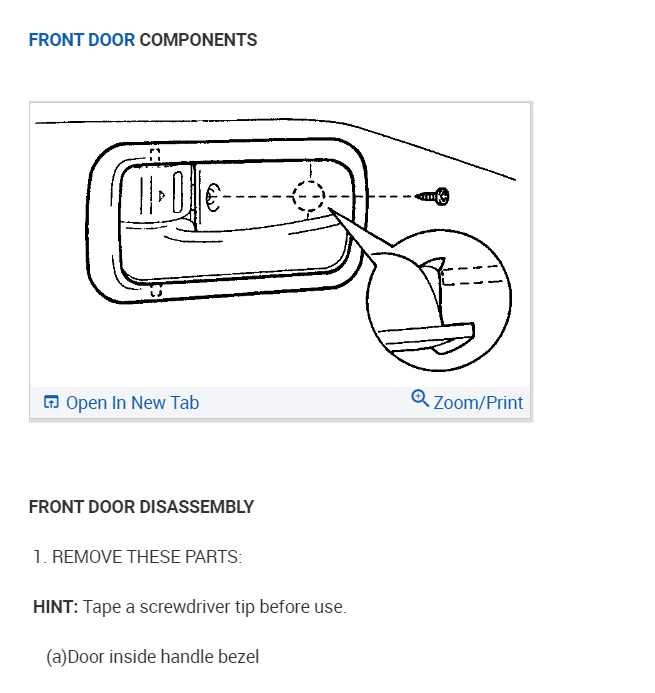 FRONT DOOR COMPONENTS

Open In New Tab

Zoom/Print

FRONT DOOR DISASSEMBLY

1. REMOVE THESE PARTS:

HINT: Tape a screwdriver tip before use.

(a)Door inside handle bezel