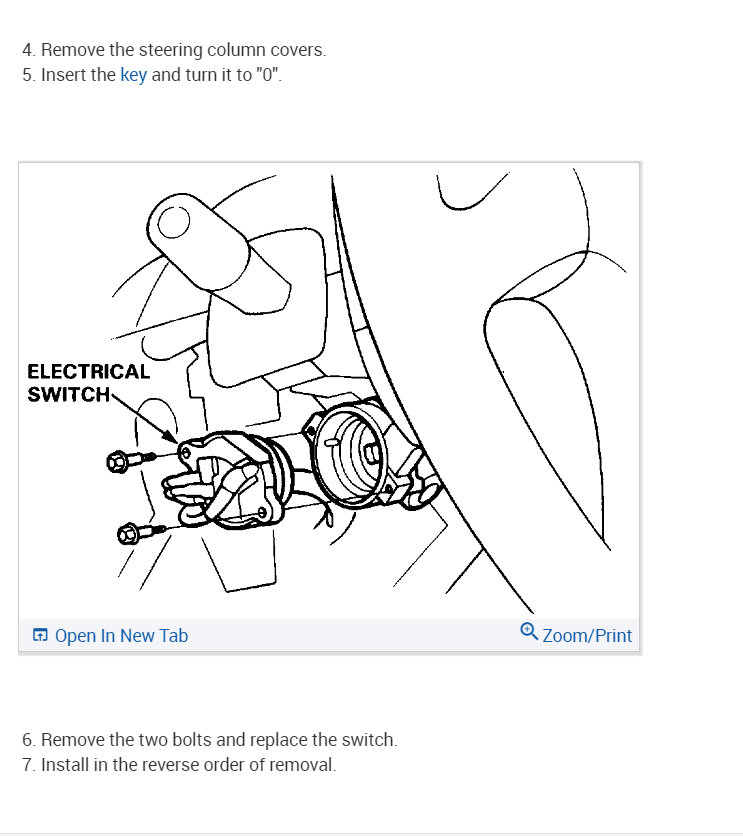 4. Remove the steering column covers.
5. Insert the key and turn it to "0".

ELECTRICAL SWITCH

Open In New Tab

Zoom/Print

6. Remove the two bolts and replace the switch.
7. Install in the reverse order of removal.