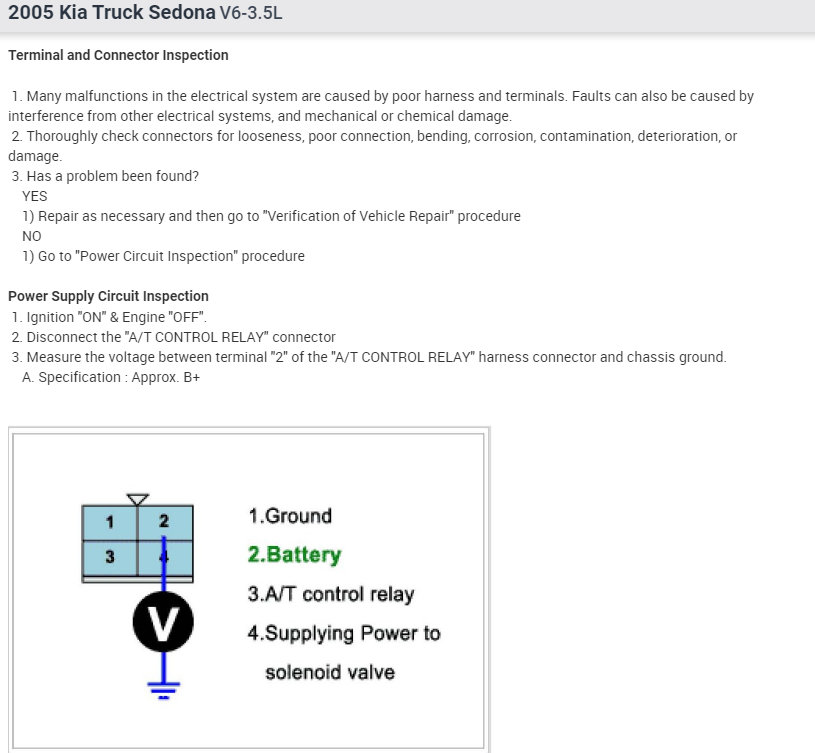 2005 Kia Truck Sedona V6-3.5L

Terminal and Connector Inspection

1. Many malfunctions in the electrical system are caused by poor harness and terminals. Faults can also be caused by interference from other electrical systems, and mechanical or chemical damage.
2. Thoroughly check connectors for looseness, poor connection, bending, corrosion, contamination, deterioration, or damage.
3. Has a problem been found?
YES
1) Repair as necessary and then go to "Verification of Vehicle Repair" procedure
NO
1) Go to "Power Circuit Inspection" procedure

Power Supply Circuit Inspection
1. Ignition "ON" & Engine "OFF".
2. Disconnect the "A/T CONTROL RELAY" connector
3. Measure the voltage between terminal "2" of the "A/T CONTROL RELAY" harness connector and chassis ground.
A. Specification : Approx. B+

1 2
3 4
V

1.Ground
2.Battery
3.A/T control relay
4.Supplying Power to solenoid valve