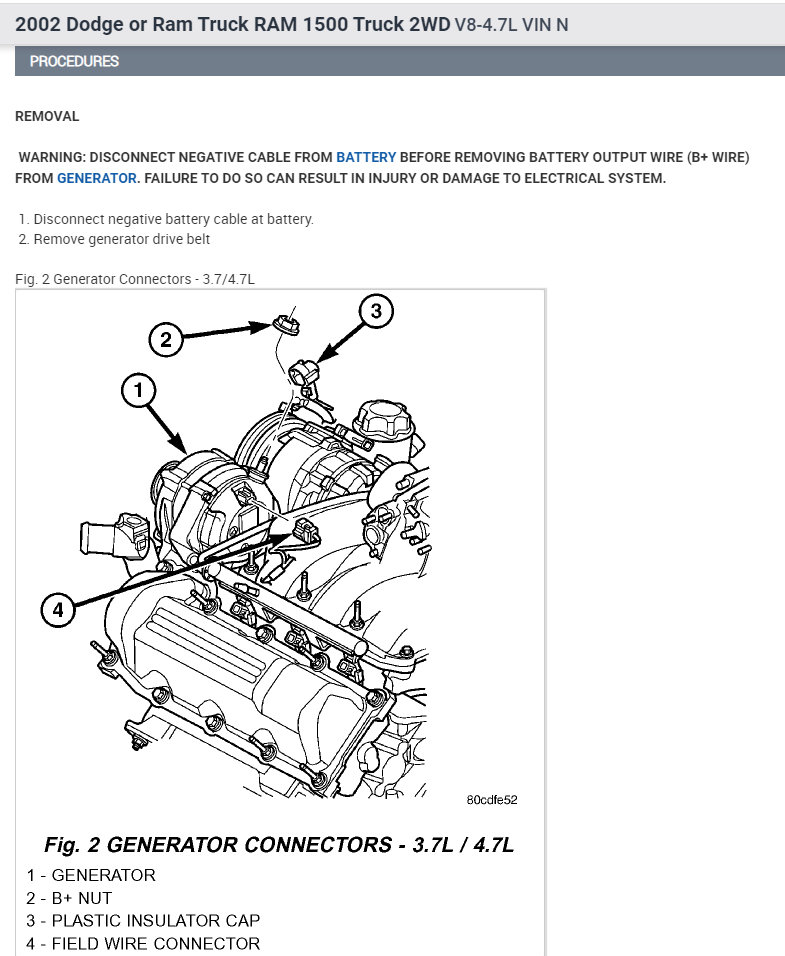 2002 Dodge or Ram Truck RAM 1500 Truck 2WD V8-4.7L VIN N

PROCEDURES

REMOVAL

WARNING: DISCONNECT NEGATIVE CABLE FROM BATTERY BEFORE REMOVING BATTERY OUTPUT WIRE (B+ WIRE) FROM GENERATOR. FAILURE TO DO SO CAN RESULT IN INJURY OR DAMAGE TO ELECTRICAL SYSTEM.

1. Disconnect negative battery cable at battery.
2. Remove generator drive belt

Fig. 2 Generator Connectors - 3.7/4.7L

2

3

1

4

80cdfe52

Fig. 2 GENERATOR CONNECTORS - 3.7L / 4.7L

1 - GENERATOR
2 - B+ NUT
3 - PLASTIC INSULATOR CAP
4 - FIELD WIRE CONNECTOR