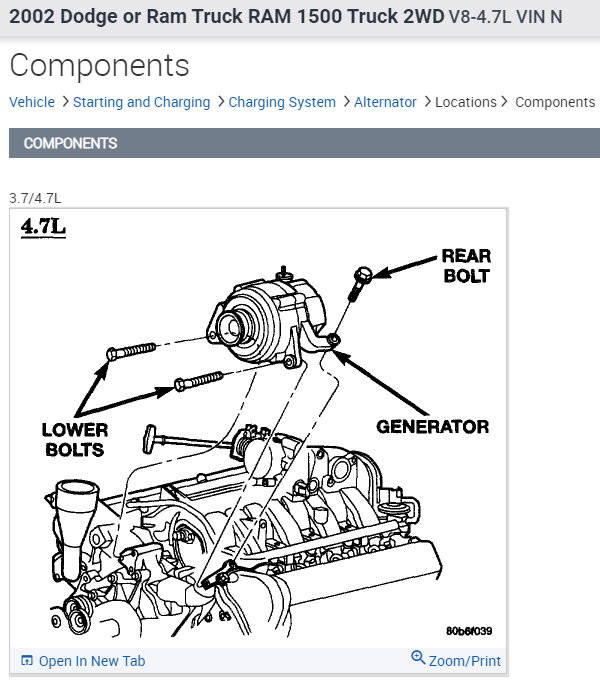 2002 Dodge or Ram Truck RAM 1500 Truck 2WD V8-4.7L VIN N

Components

Vehicle > Starting and Charging > Charging System > Alternator > Locations > Components

COMPONENTS

3.7/4.7L

4.7L

REAR BOLT

LOWER BOLTS

GENERATOR

80b6f039

Open In New Tab

Zoom/Print