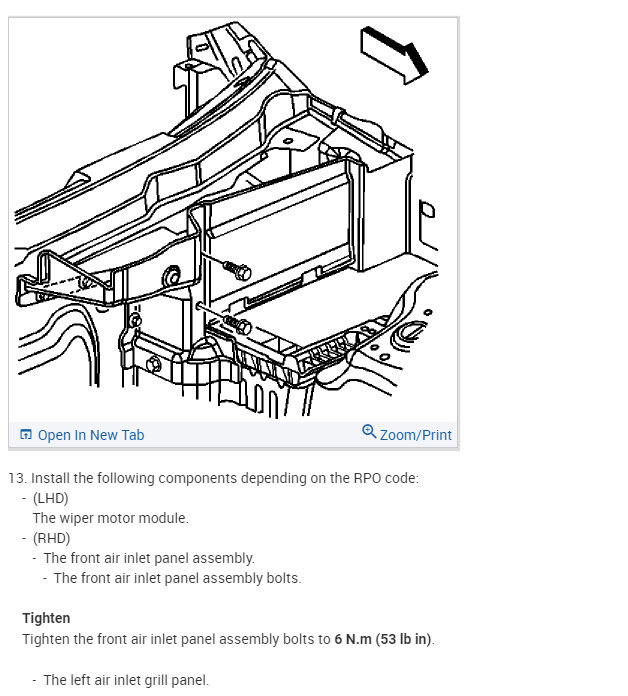 Open In New Tab

Zoom/Print

13. Install the following components depending on the RPO code:
- (LHD)
The wiper motor module.
- (RHD)
- The front air inlet panel assembly.
- The front air inlet panel assembly bolts.

Tighten
Tighten the front air inlet panel assembly bolts to 6 N.m (53 lb in).

- The left air inlet grill panel.