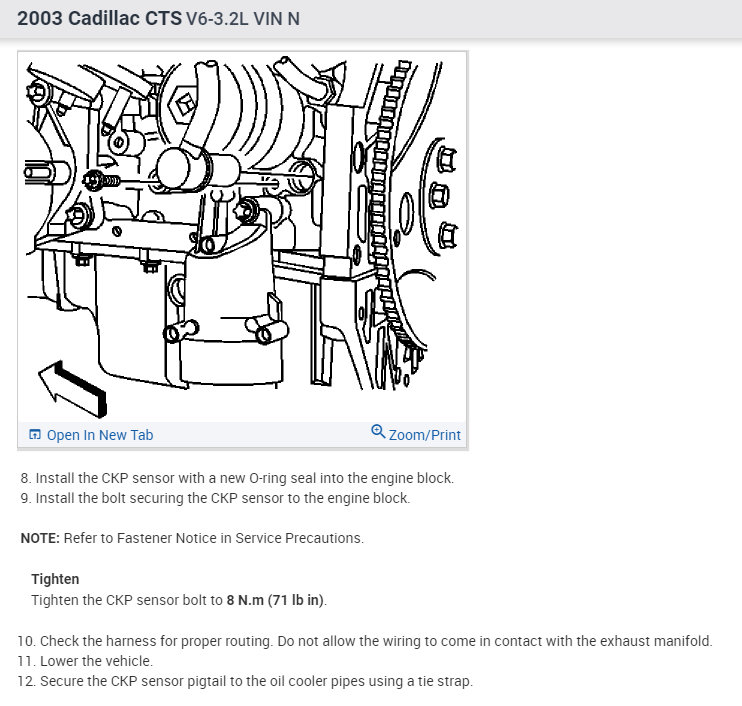 2003 Cadillac CTS V6-3.2L VIN N

Open In New Tab

Zoom/Print

8. Install the CKP sensor with a new O-ring seal into the engine block.
9. Install the bolt securing the CKP sensor to the engine block.

NOTE: Refer to Fastener Notice in Service Precautions.

Tighten
Tighten the CKP sensor bolt to 8 N.m (71 lb in).

10. Check the harness for proper routing. Do not allow the wiring to come in contact with the exhaust manifold.
11. Lower the vehicle.
12. Secure the CKP sensor pigtail to the oil cooler pipes using a tie strap.