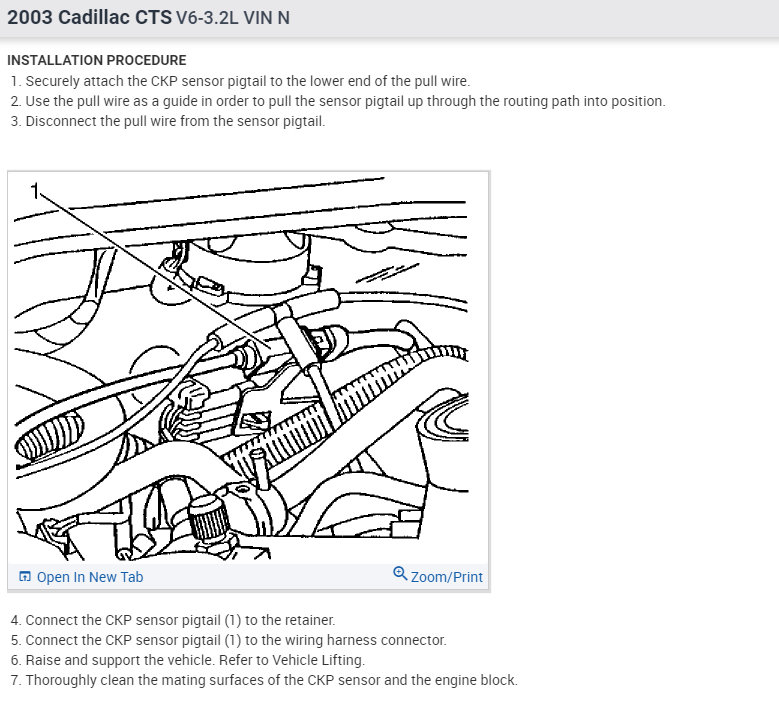 2003 Cadillac CTS V6-3.2L VIN N

INSTALLATION PROCEDURE
1. Securely attach the CKP sensor pigtail to the lower end of the pull wire.
2. Use the pull wire as a guide in order to pull the sensor pigtail up through the routing path into position.
3. Disconnect the pull wire from the sensor pigtail.

1

Open In New Tab
Zoom/Print

4. Connect the CKP sensor pigtail (1) to the retainer.
5. Connect the CKP sensor pigtail (1) to the wiring harness connector.
6. Raise and support the vehicle. Refer to Vehicle Lifting.
7. Thoroughly clean the mating surfaces of the CKP sensor and the engine block.