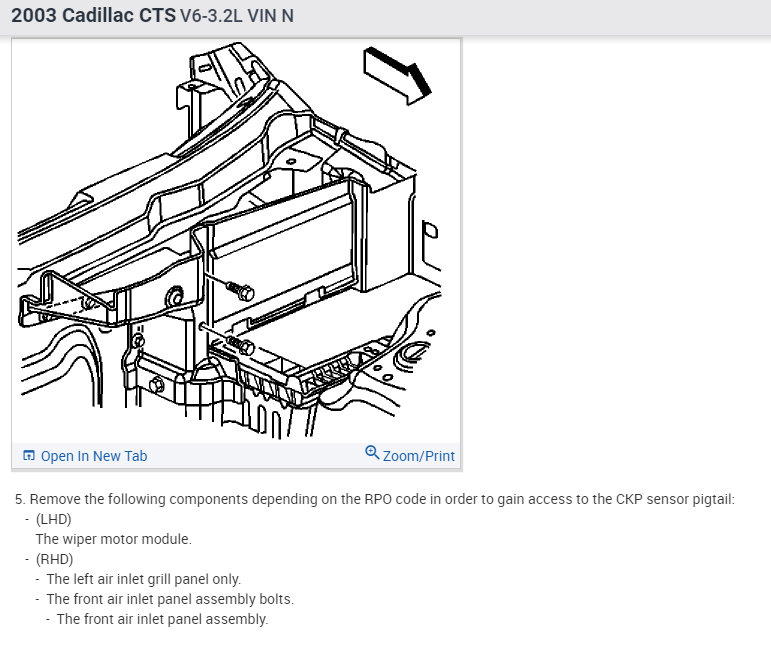 2003 Cadillac CTS V6-3.2L VIN N

Open In New Tab

Zoom/Print

5. Remove the following components depending on the RPO code in order to gain access to the CKP sensor pigtail:
- (LHD)
The wiper motor module.
- (RHD)
- The left air inlet grill panel only.
- The front air inlet panel assembly bolts.
- The front air inlet panel assembly.