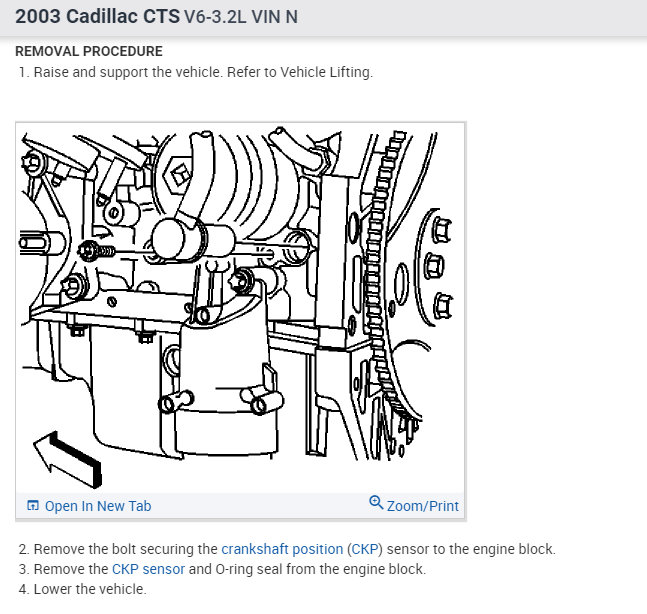 2003 Cadillac CTS V6-3.2L VIN N

REMOVAL PROCEDURE

1. Raise and support the vehicle. Refer to Vehicle Lifting.

Open In New Tab

Zoom/Print

2. Remove the bolt securing the crankshaft position (CKP) sensor to the engine block.
3. Remove the CKP sensor and O-ring seal from the engine block.
4. Lower the vehicle.