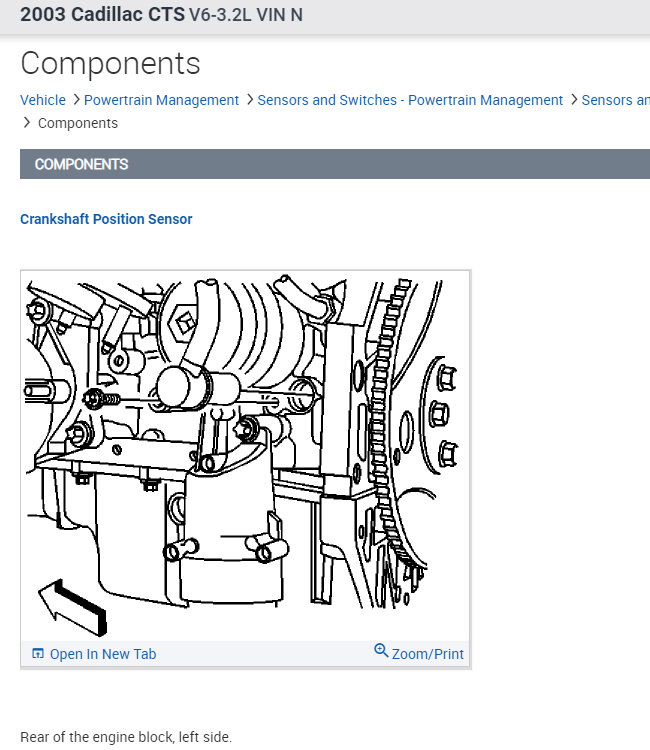 2003 Cadillac CTS V6-3.2L VIN N

Components

Vehicle > Powertrain Management > Sensors and Switches - Powertrain Management > Sensors an

> Components

COMPONENTS

Crankshaft Position Sensor

Open In New Tab

Zoom/Print

Rear of the engine block, left side.