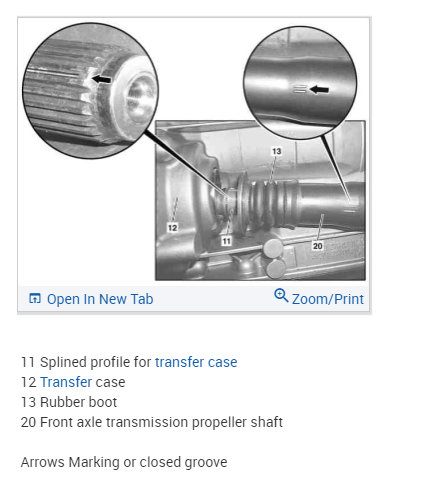 13

12

11

20

Open In New Tab

Zoom/Print

11 Splined profile for transfer case
12 Transfer case
13 Rubber boot
20 Front axle transmission propeller shaft

Arrows Marking or closed groove