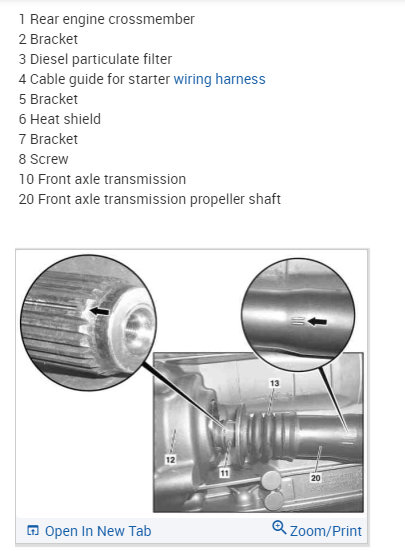 1 Rear engine crossmember
2 Bracket
3 Diesel particulate filter
4 Cable guide for starter wiring harness
5 Bracket
6 Heat shield
7 Bracket
8 Screw
10 Front axle transmission
20 Front axle transmission propeller shaft

13
12
11
20

Open In New Tab
Zoom/Print