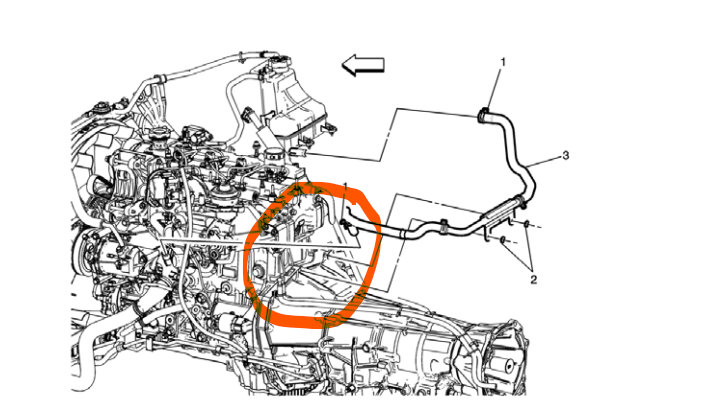 1
3
1
2