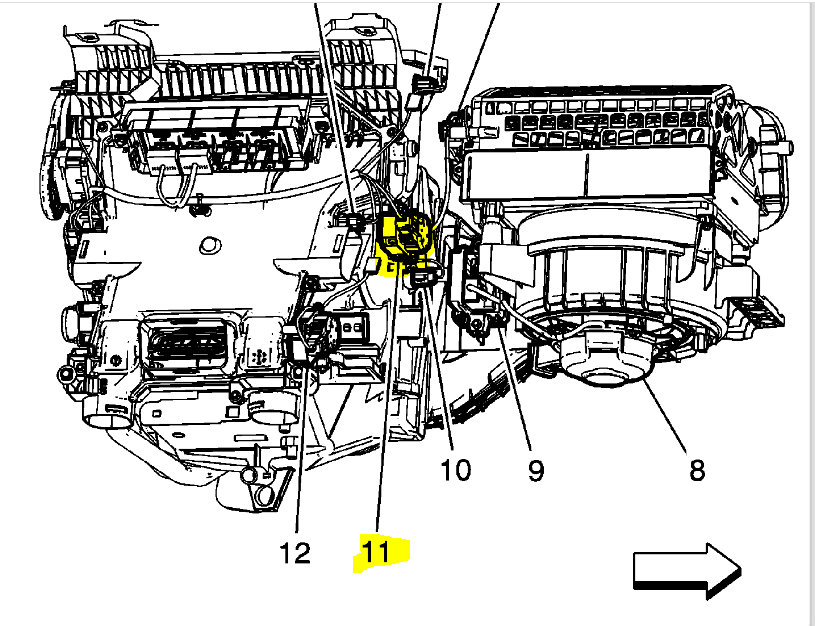 10
9
8
12
11