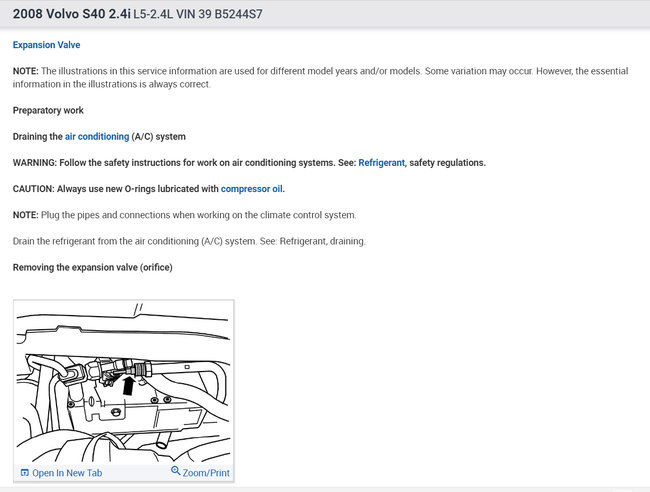 2008 Volvo S40 2.4i L5-2.4L VIN 39 B5244S7

Expansion Valve

NOTE: The illustrations in this service information are used for different model years and/or models. Some variation may occur. However, the essential information in the illustrations is always correct.

Preparatory work

Draining the air conditioning (A/C) system

WARNING: Follow the safety instructions for work on air conditioning systems. See: Refrigerant, safety regulations.

CAUTION: Always use new O-rings lubricated with compressor oil.

NOTE: Plug the pipes and connections when working on the climate control system.

Drain the refrigerant from the air conditioning (A/C) system. See: Refrigerant, draining.

Removing the expansion valve (orifice)

Open In New Tab

Zoom/Print