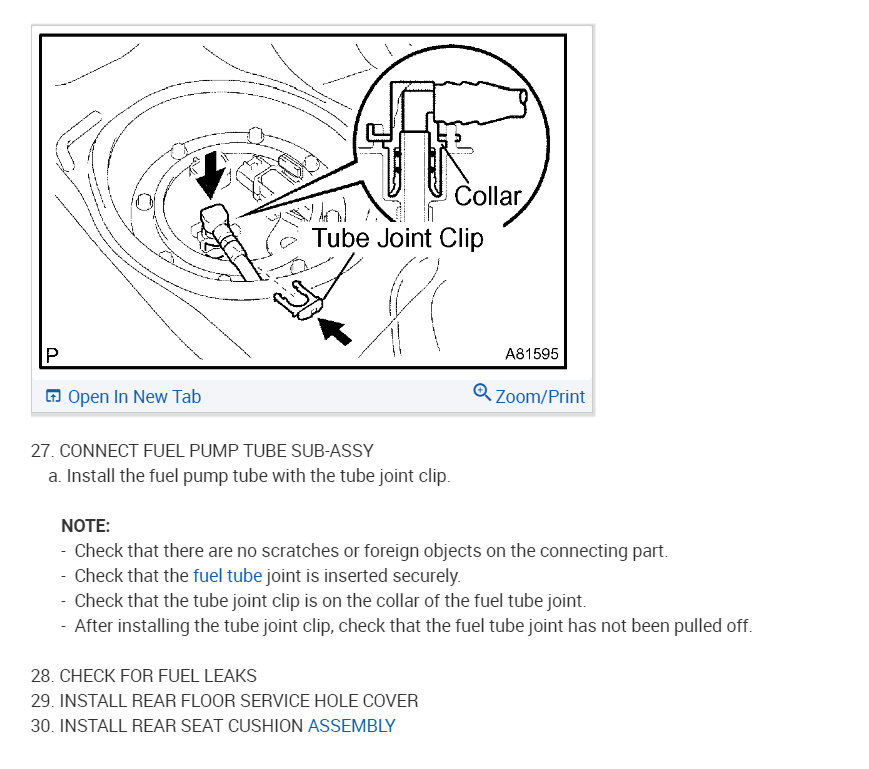 Collar
Tube Joint Clip
P
A81595

Open In New Tab
Zoom/Print

27. CONNECT FUEL PUMP TUBE SUB-ASSY
a. Install the fuel pump tube with the tube joint clip.

NOTE:
- Check that there are no scratches or foreign objects on the connecting part.
- Check that the fuel tube joint is inserted securely.
- Check that the tube joint clip is on the collar of the fuel tube joint.
- After installing the tube joint clip, check that the fuel tube joint has not been pulled off.

28. CHECK FOR FUEL LEAKS
29. INSTALL REAR FLOOR SERVICE HOLE COVER
30. INSTALL REAR SEAT CUSHION ASSEMBLY